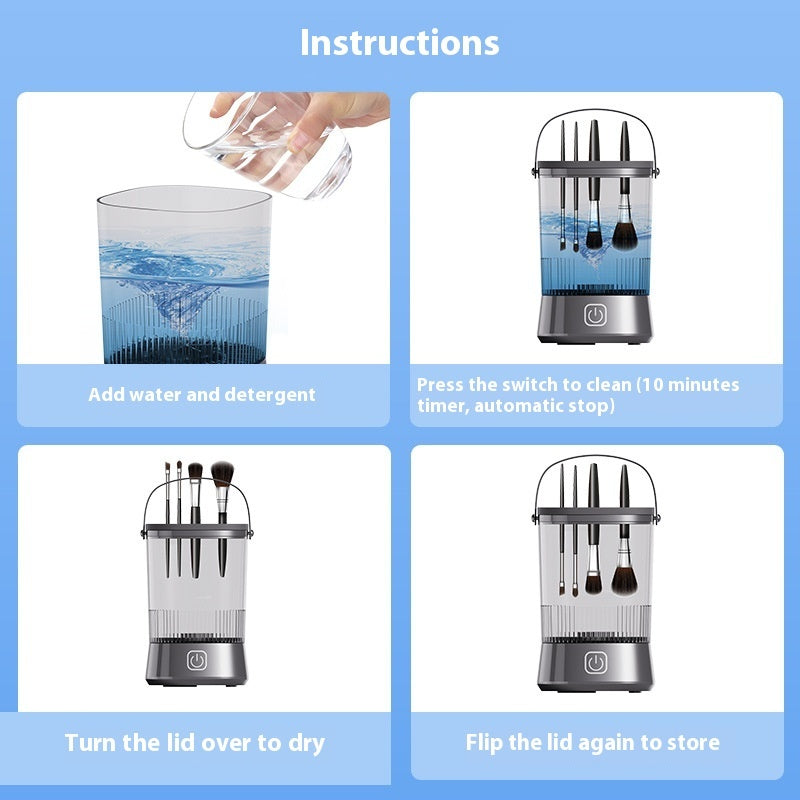 Instructions

Add water and detergent

Press the switch to clean (10 minutes timer, automatic stop)

Turn the lid over to dry

Flip the lid again to store