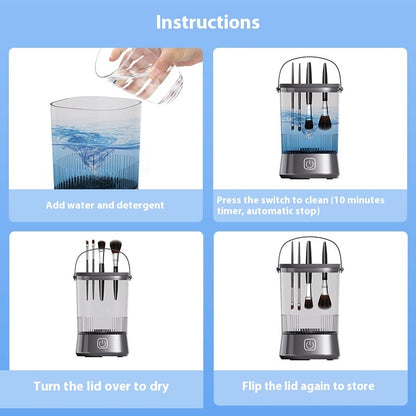 Instructions

Add water and detergent

Press the switch to clean (10 minutes timer, automatic stop)

Turn the lid over to dry

Flip the lid again to store