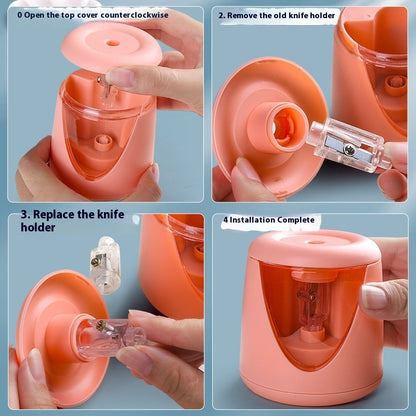 0 Open the top cover counterclockwise

2. Remove the old knife holder

3. Replace the knife holder

4 Installation Complete