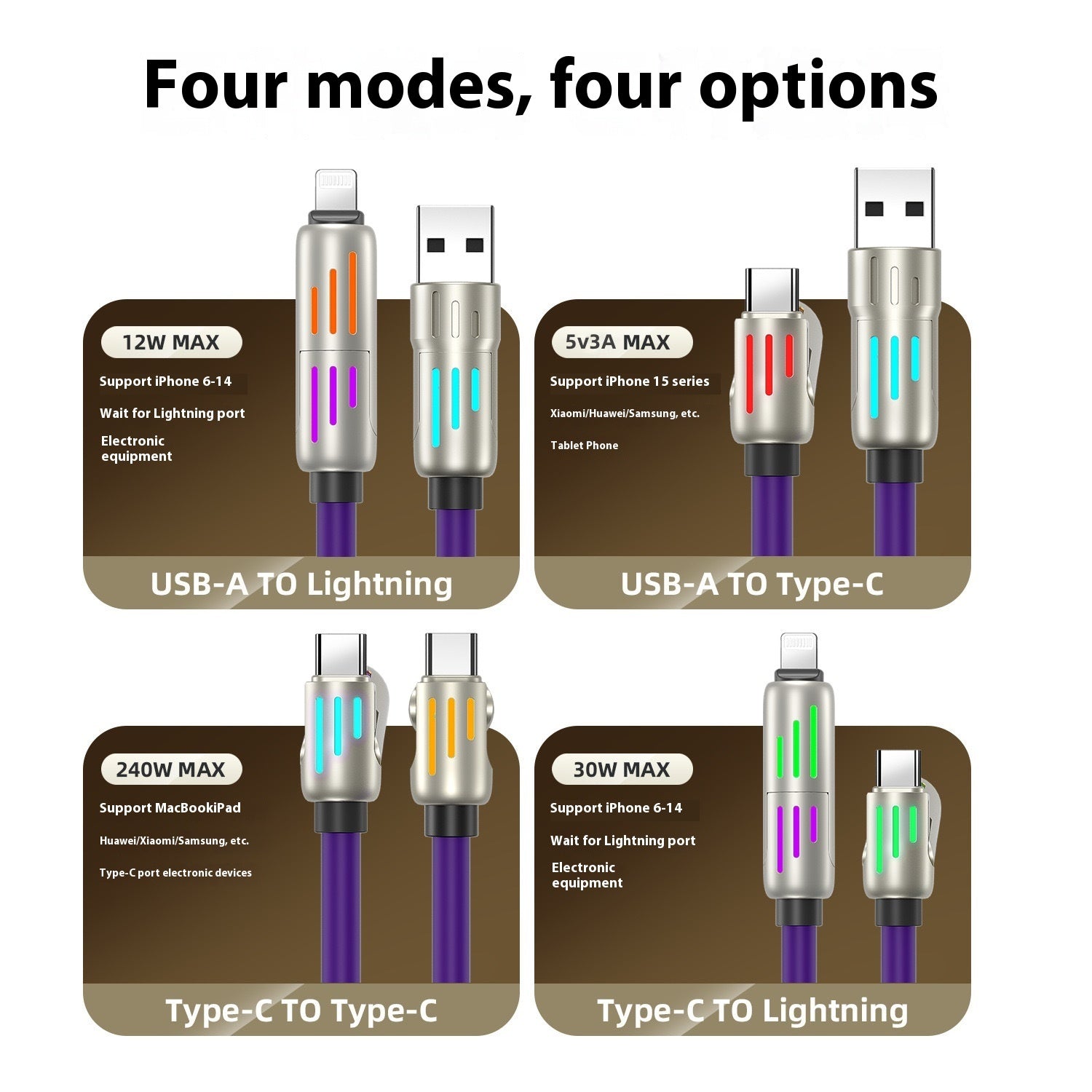 Four modes, four options

12W MAX

Support iPhone 6-14

Wait for Lightning port

Electronic equipment

USB-A TO Lightning

5v3A MAX

Support iPhone 15 series

Xiaomi/Huawei/Samsung, etc.

Tablet Phone

USB-A TO Type-C

240W MAX

Support MacBookiPad

Huawei/Xiaomi/Samsung, etc.

Type-C port electronic devices

Type-C TO Type-C

30W MAX

Support iPhone 6-14

Wait for Lightning port

Electronic equipment

Type-C TO Lightning