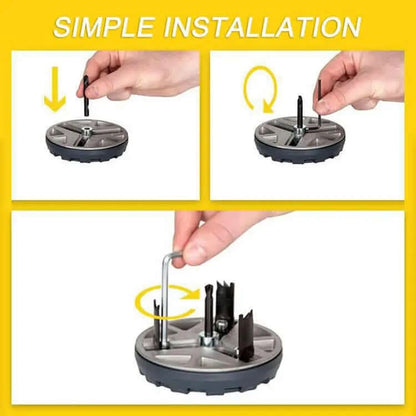 SIMPLE INSTALLATION