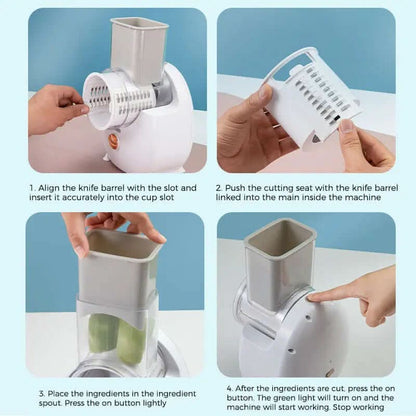 1. Align the knife barrel with the slot and insert it accurately into the cup slot

2. Push the cutting seat with the knife barrel linked into the main inside the machine

3. Place the ingredients in the ingredient spout. Press the on button lightly

4. After the ingredients are cut, press the on button. The green light will turn on and the machine will start working. Stop working